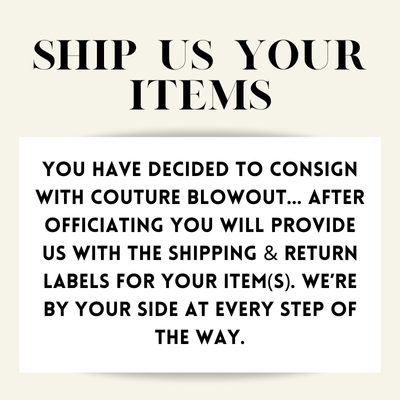 SHIP US YOUR ITEMS

YOU HAVE DECIDED TO CONSIGN WITH COUTURE BLOWOUT... AFTER OFFICIATING YOU WILL PROVIDE US WITH THE SHIPPING & RETURN LABELS FOR YOUR ITEM(S). WE'RE BY YOUR SIDE AT EVERY STEP OF THE WAY.